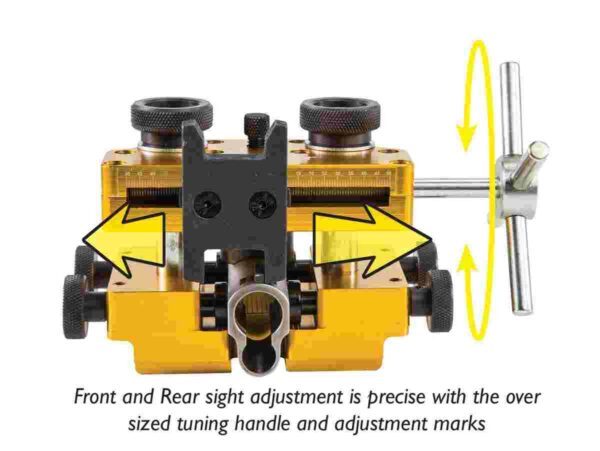 Front and Rear sight adjustment is precise with the over sized tuning handle and adjustment marks